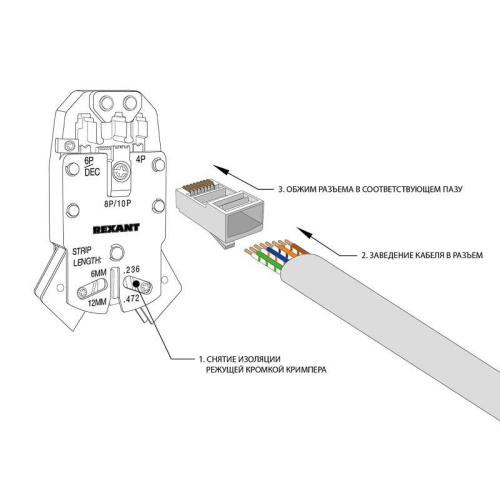 6P
DEC
4P
8P/10P
REXANT
STRIP
LENGTH:
6MM
12MM
.236
.472

3. ОБЖИМ РАЗЪЕМА В СООТВЕТСТВУЮЩЕМ ПАЗУ

2. ЗАВЕДЕНИЕ КАБЕЛЯ В РАЗЪЕМ

1. СНЯТИЕ ИЗОЛЯЦИИ
РЕЖУЩЕЙ КРОМКОЙ КРИМПЕРА